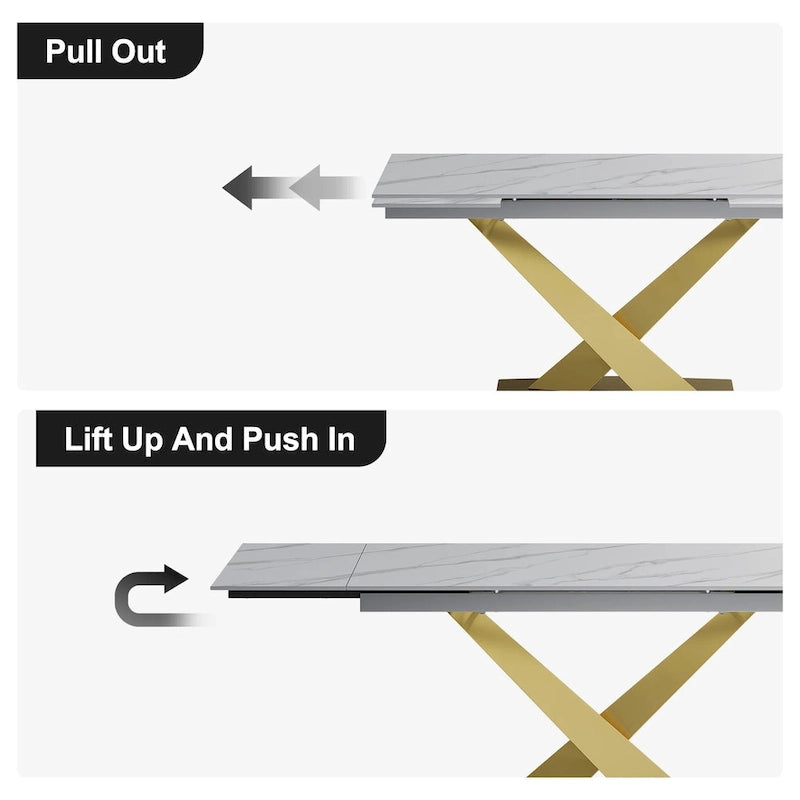 Pull Out

Lift Up And Push In